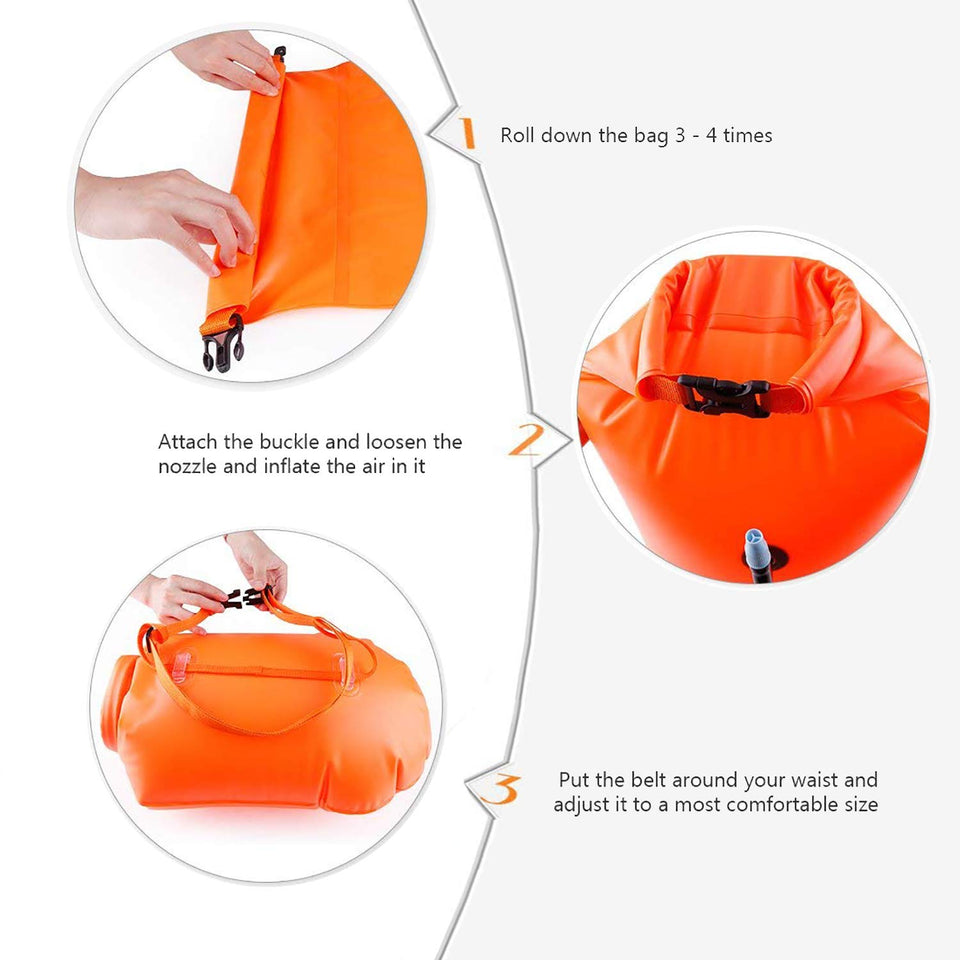 1 Roll down the bag 3 - 4 times

Attach the buckle and loosen the nozzle and inflate the air in it

2

3 Put the belt around your waist and adjust it to a most comfortable size